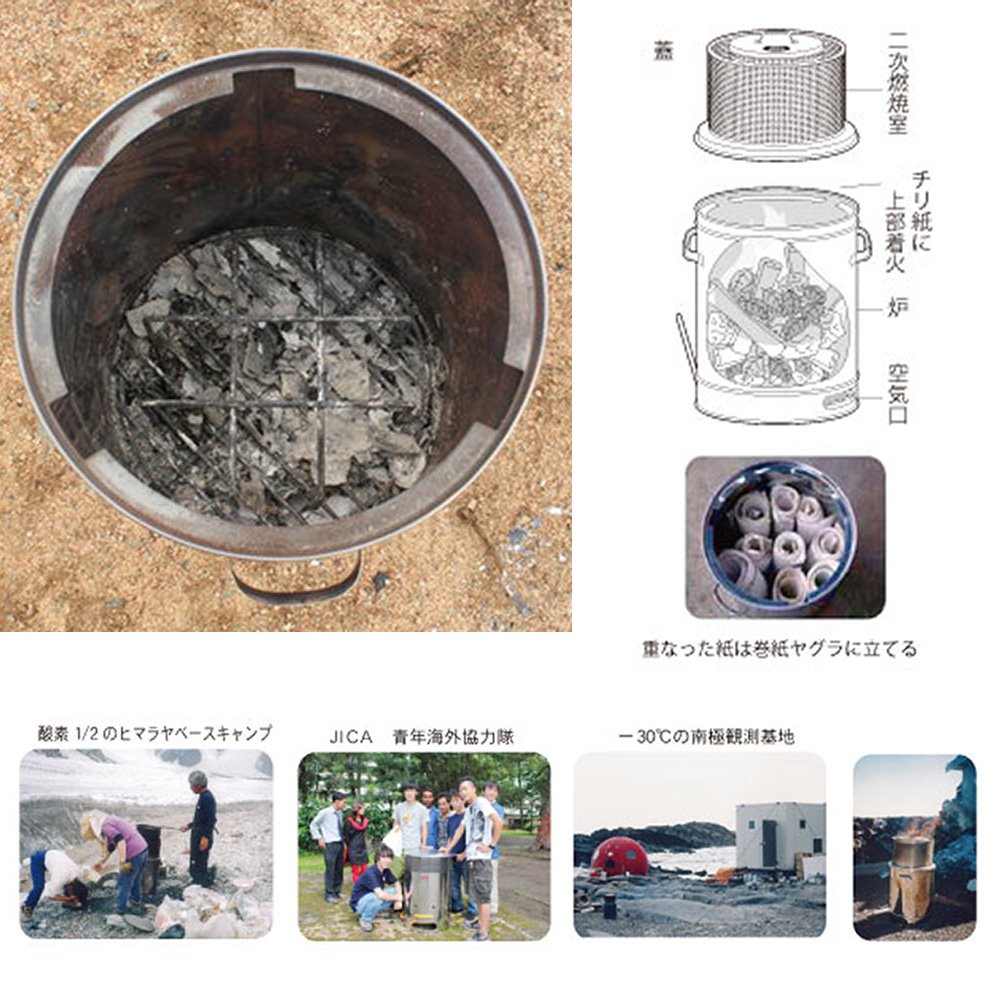 蓋

二次燃焼室

チリ紙に上部着火

炉

空気口

重なった紙は巻紙ヤグラに立てる

酸素 1/2 のヒマラヤベースキャンプ

JICA　青年海外協力隊

－30℃の南極観測基地