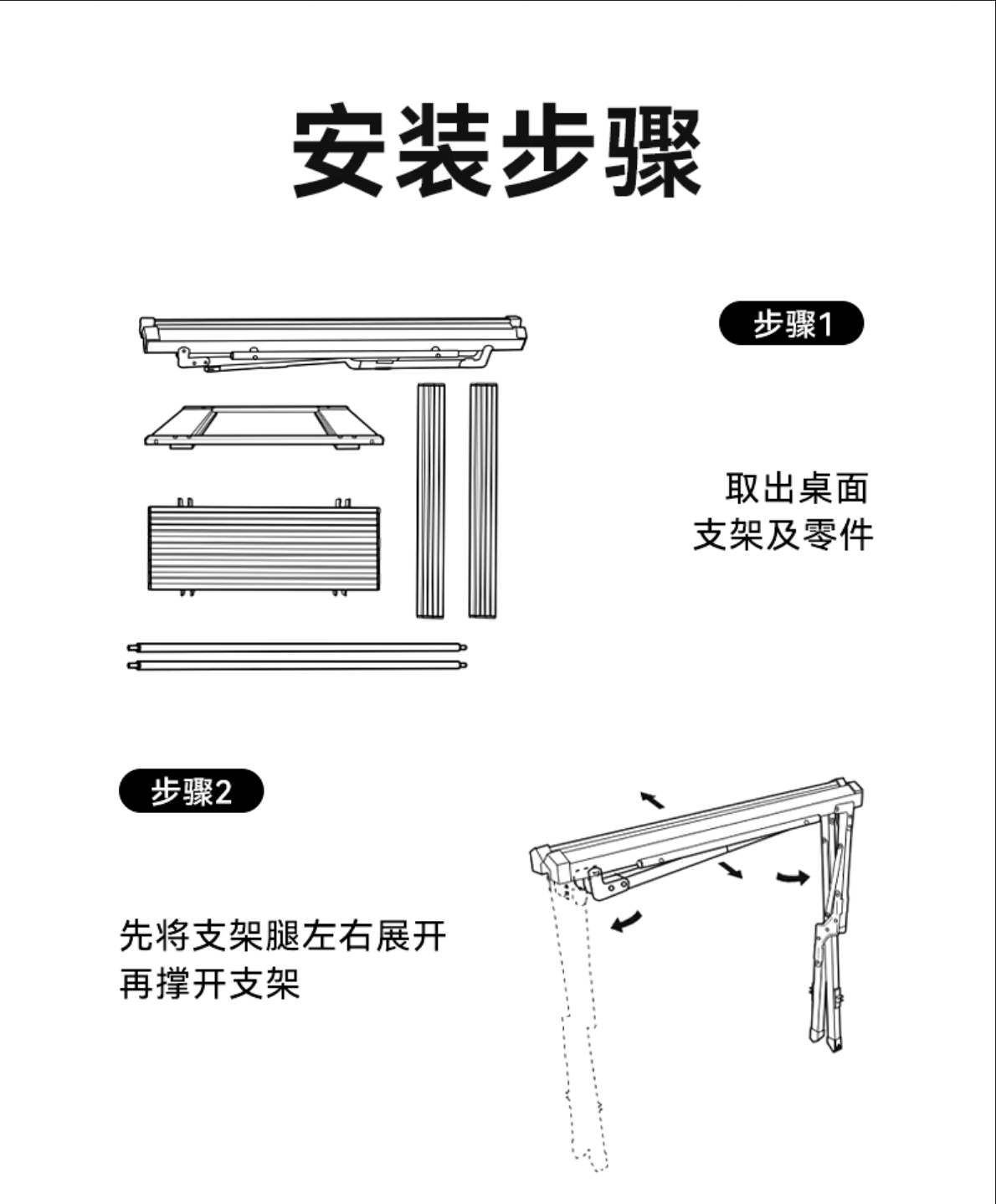 安装步骤

步骤1

取出桌面
支架及零件

步骤2

先将支架腿左右展开
再撑开支架