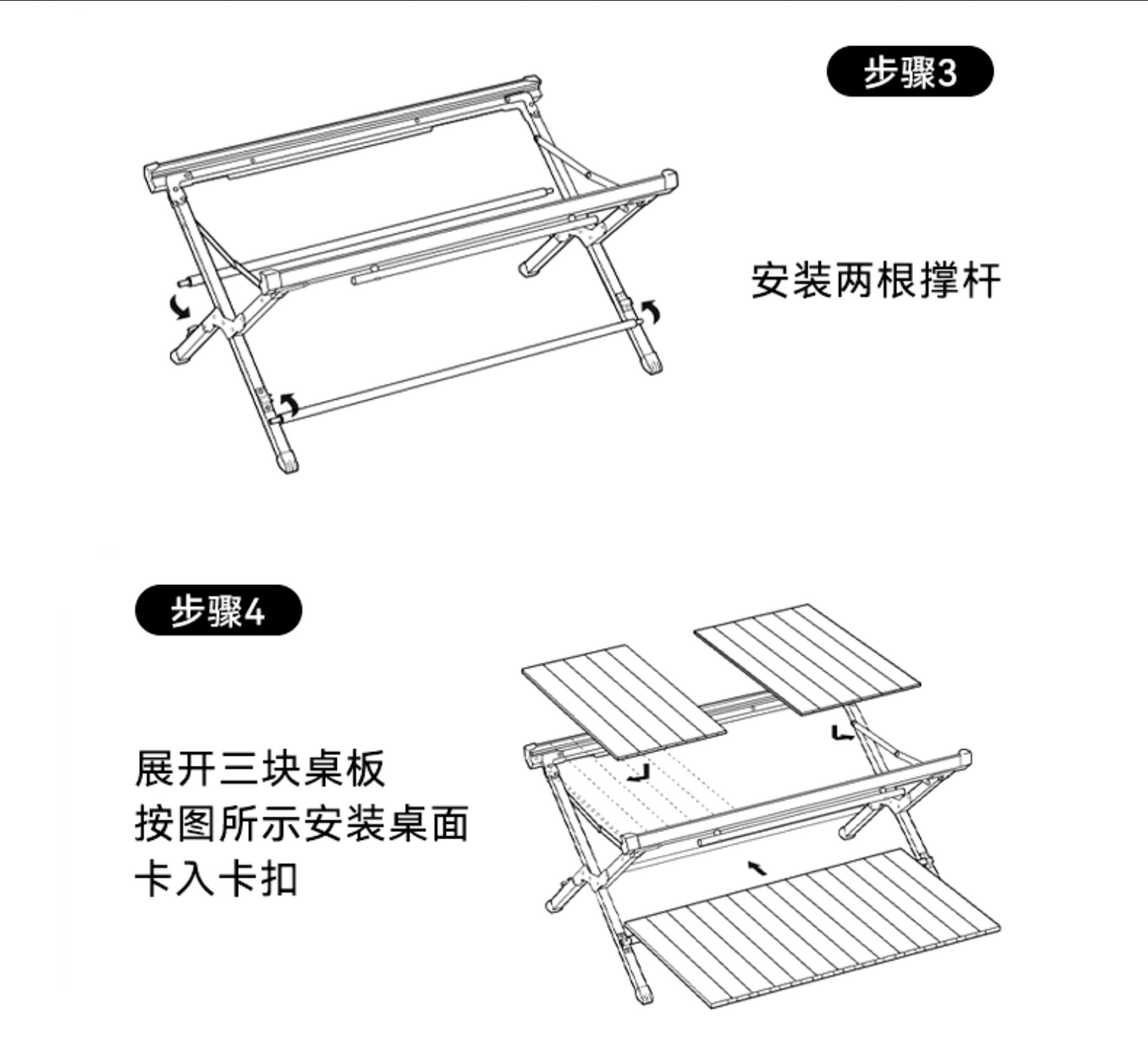 步骤3

安装两根撑杆

步骤4

展开三块桌板
按图所示安装桌面
卡入卡扣