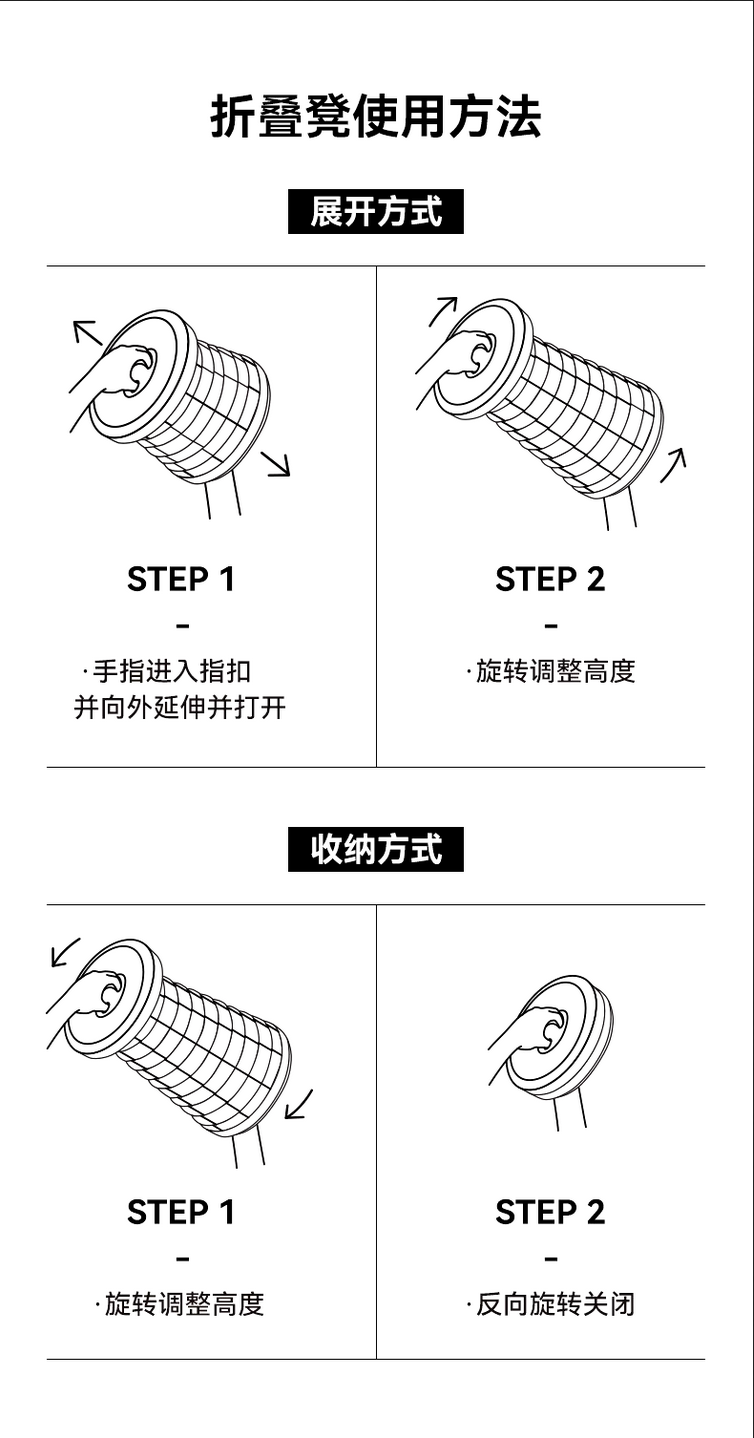 折叠凳使用方法

展开方式

STEP 1
-
·手指进入指扣
并向外延伸并打开

STEP 2
-
·旋转调整高度

收纳方式

STEP 1
-
·旋转调整高度

STEP 2
-
·反向旋转关闭