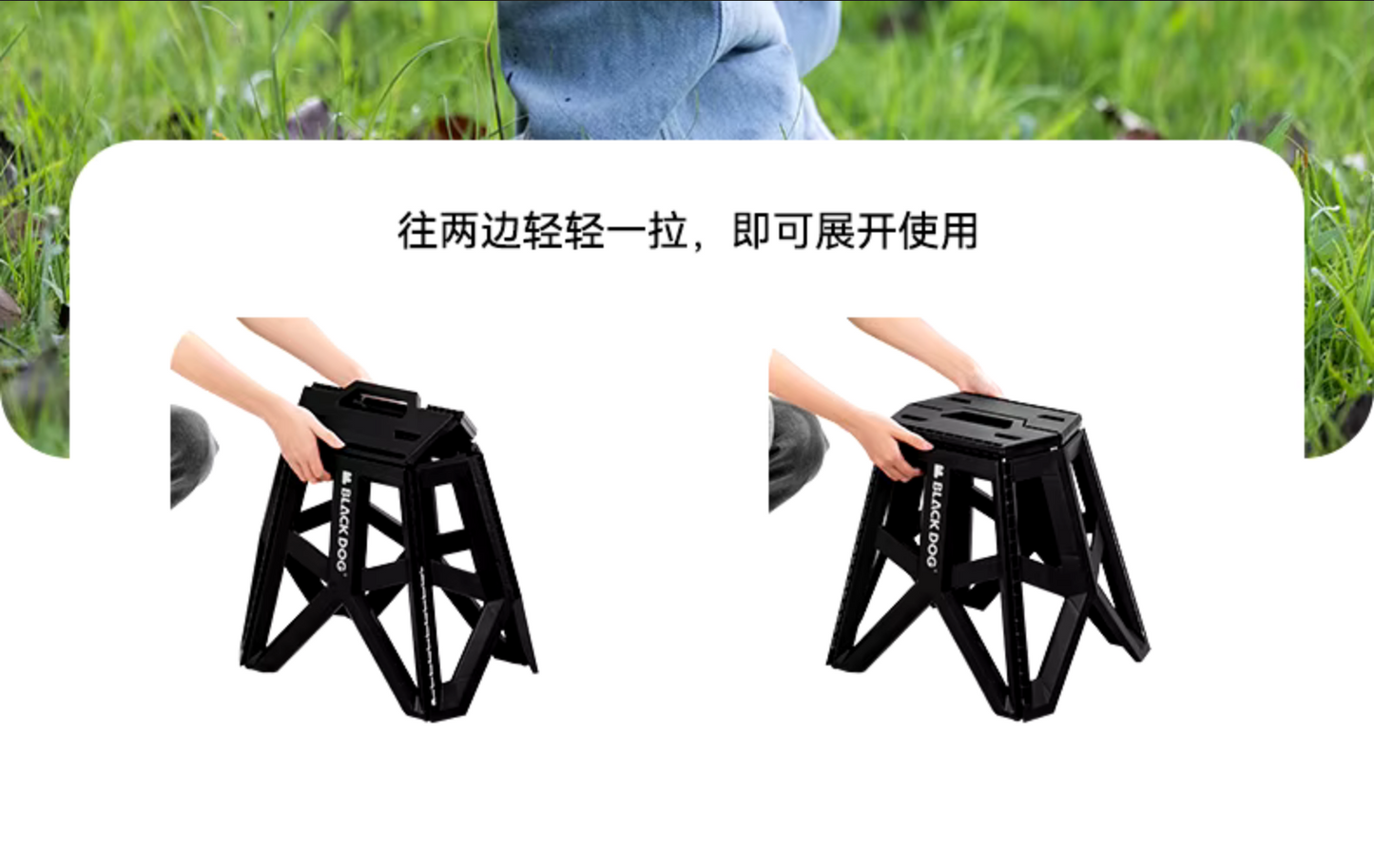 往两边轻轻一拉，即可展开使用

BLACK DOG

BLACK DOG