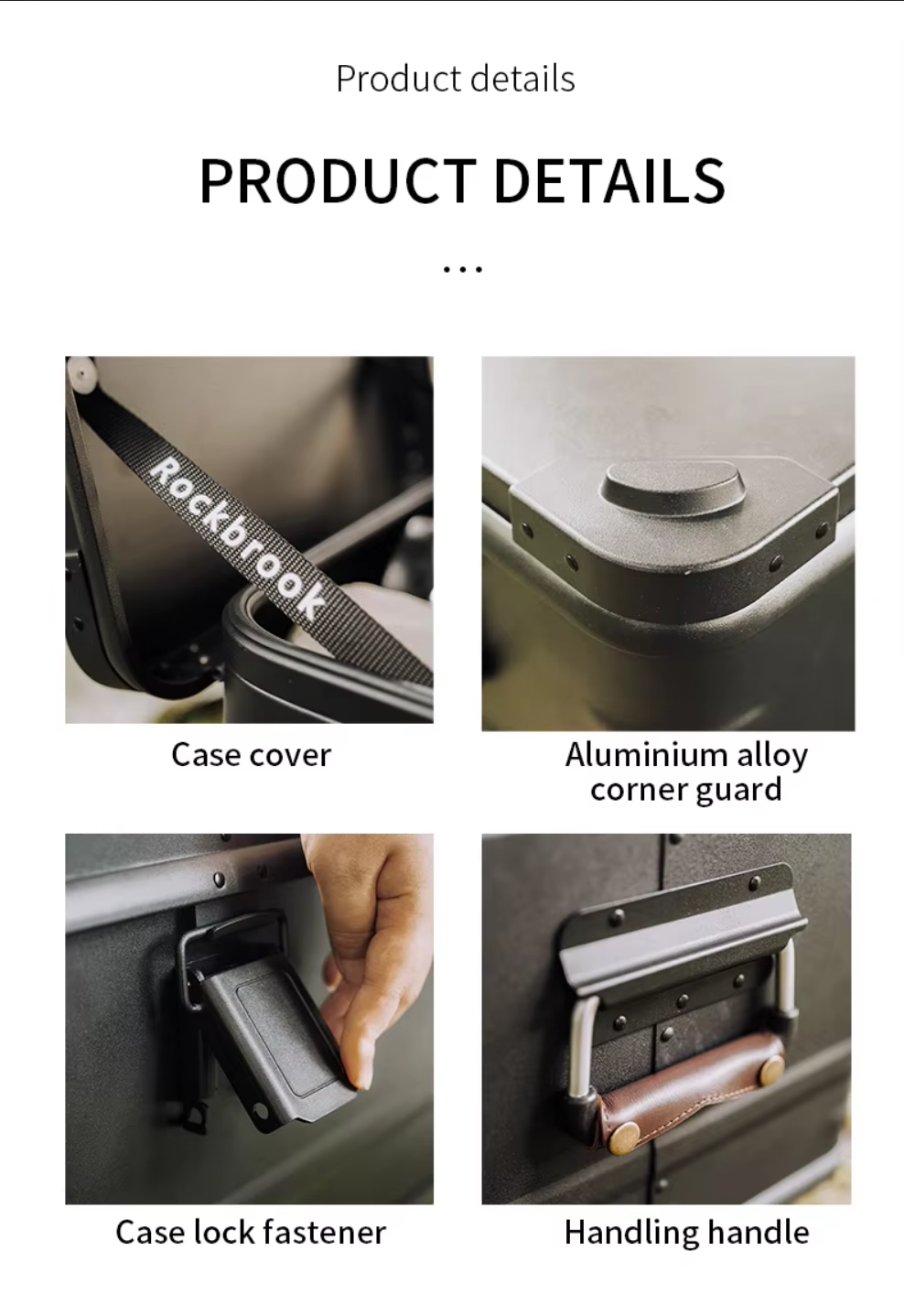 Product details

PRODUCT DETAILS

...

Rockbrook

Case cover

Aluminium alloy corner guard

Case lock fastener

Handling handle