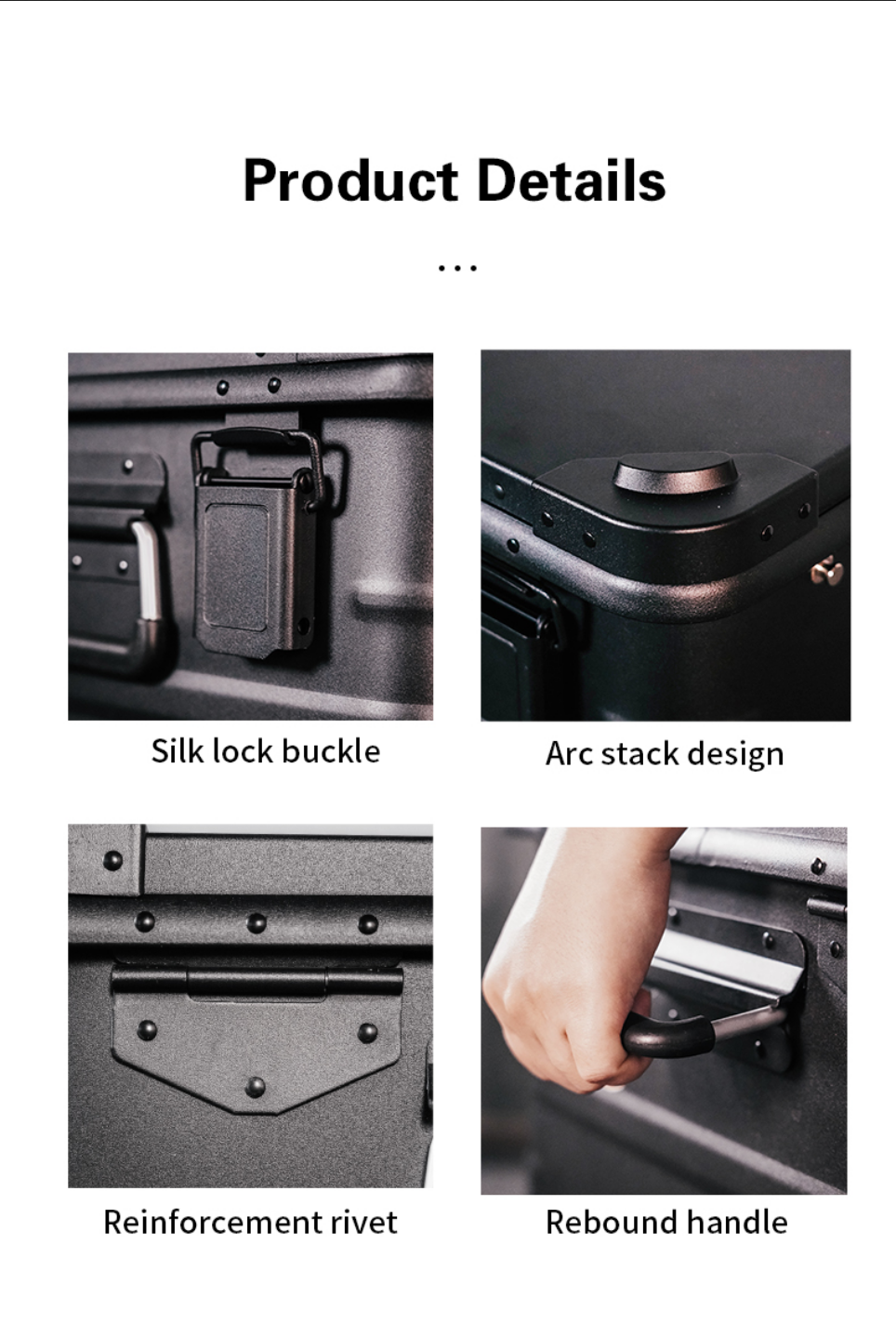 Product Details

...

Silk lock buckle

Arc stack design

Reinforcement rivet

Rebound handle