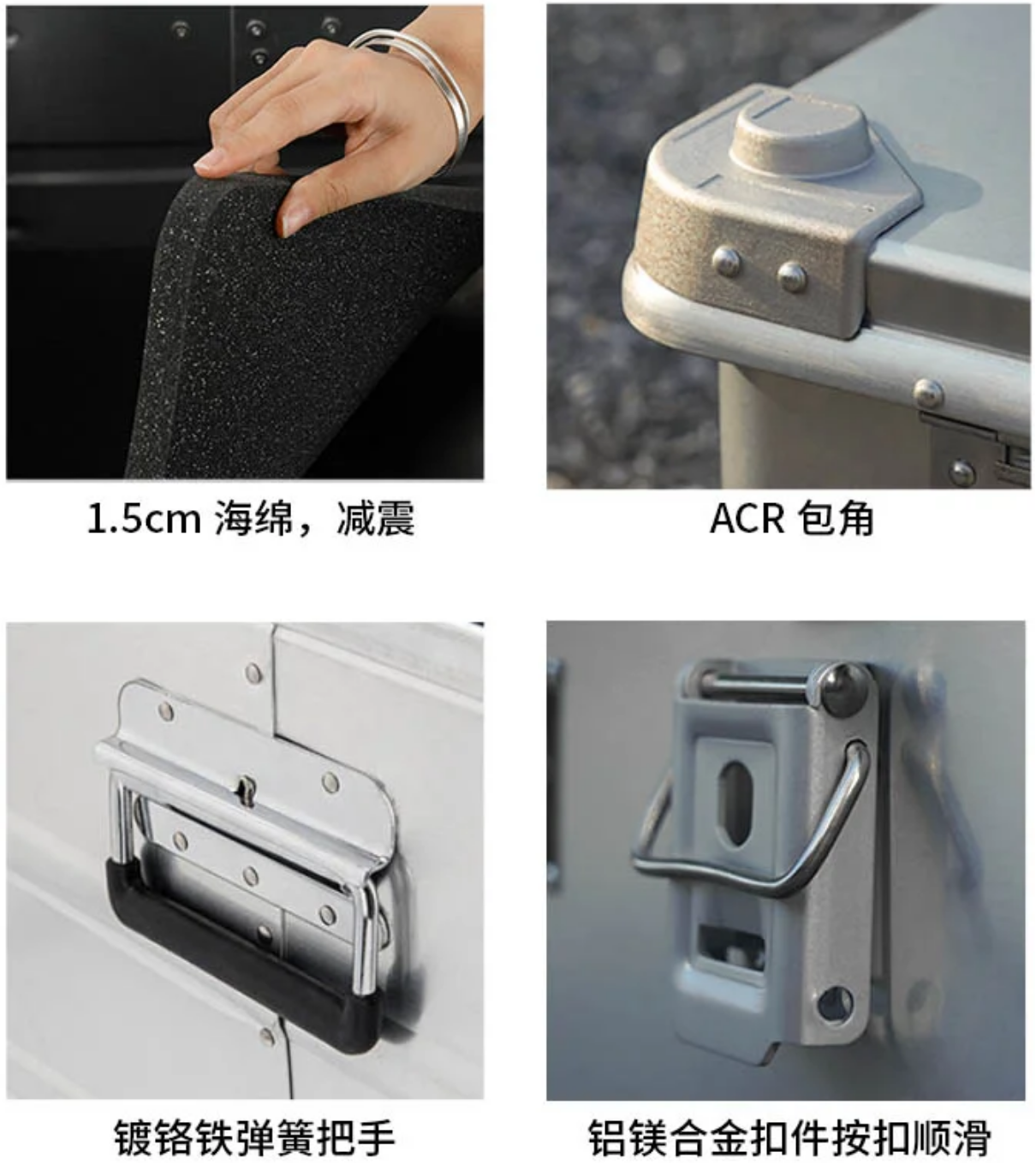 1.5cm 海绵，减震

ACR 包角

镀铬铁弹簧把手

铝镁合金扣件按扣顺滑