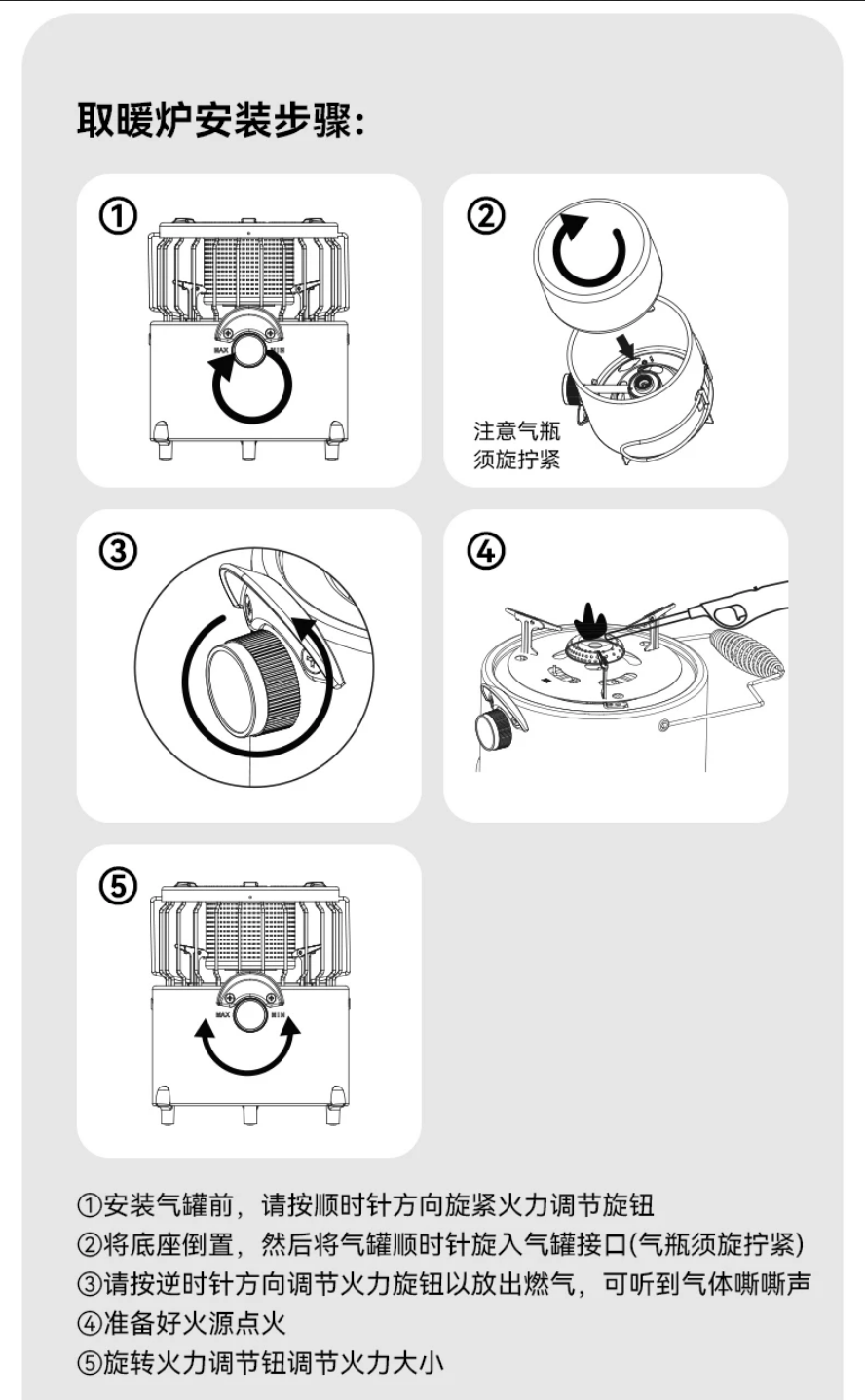 取暖炉安装步骤:

①

MAX MIN

②

注意气瓶须旋拧紧

③

④

⑤

MAX MIN

①安装气罐前，请按顺时针方向旋紧火力调节旋钮
②将底座倒置，然后将气罐顺时针旋入气罐接口(气瓶须旋拧紧)
③请按逆时针方向调节火力旋钮以放出燃气，可听到气体嘶嘶声
④准备好火源点火
⑤旋转火力调节钮调节火力大小