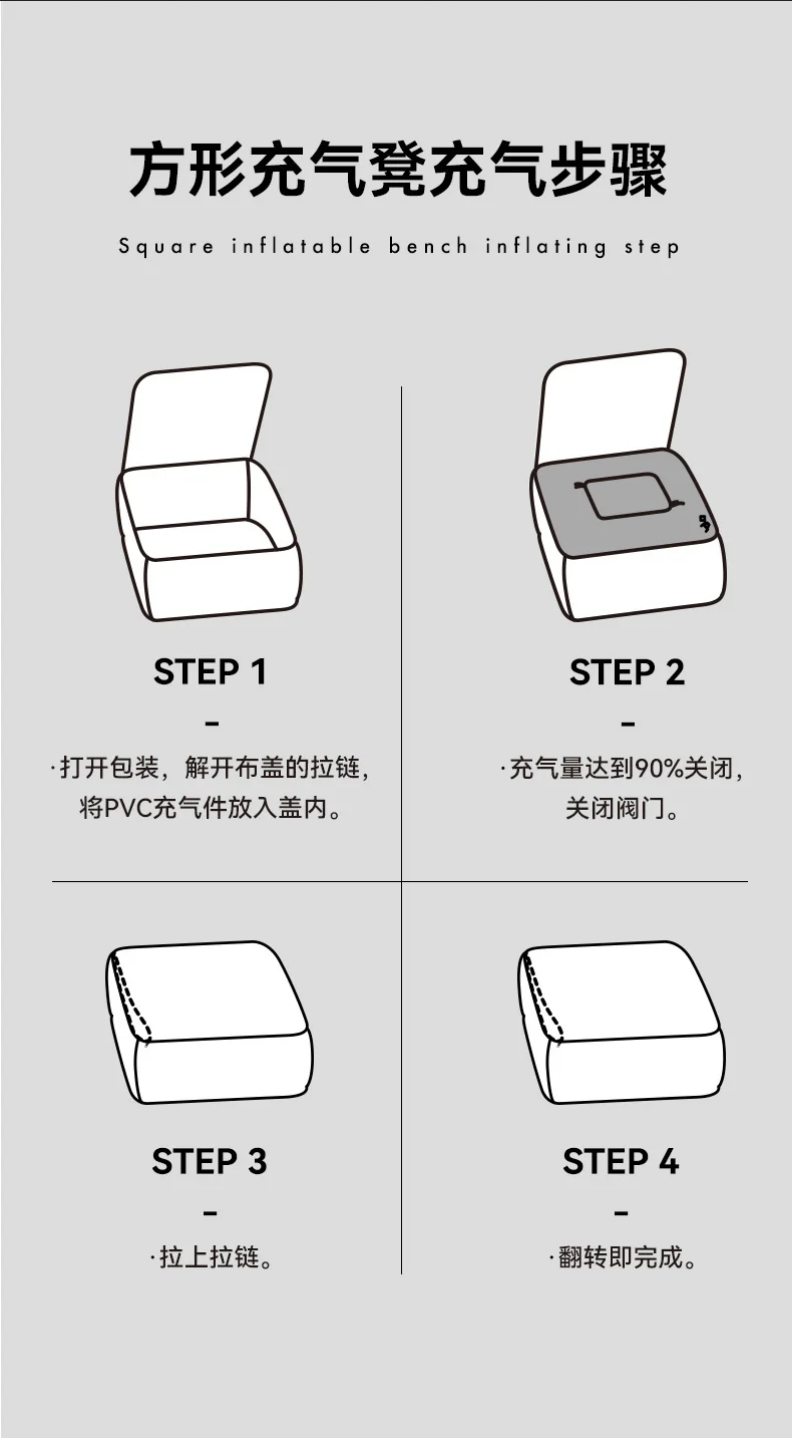 方形充气凳充气步骤

Square inflatable bench inflating step

STEP 1

-

·打开包装，解开布盖的拉链，将PVC充气件放入盖内。

STEP 2

-

·充气量达到90%关闭，关闭阀门。

STEP 3

-

·拉上拉链。

STEP 4

-

·翻转即完成。