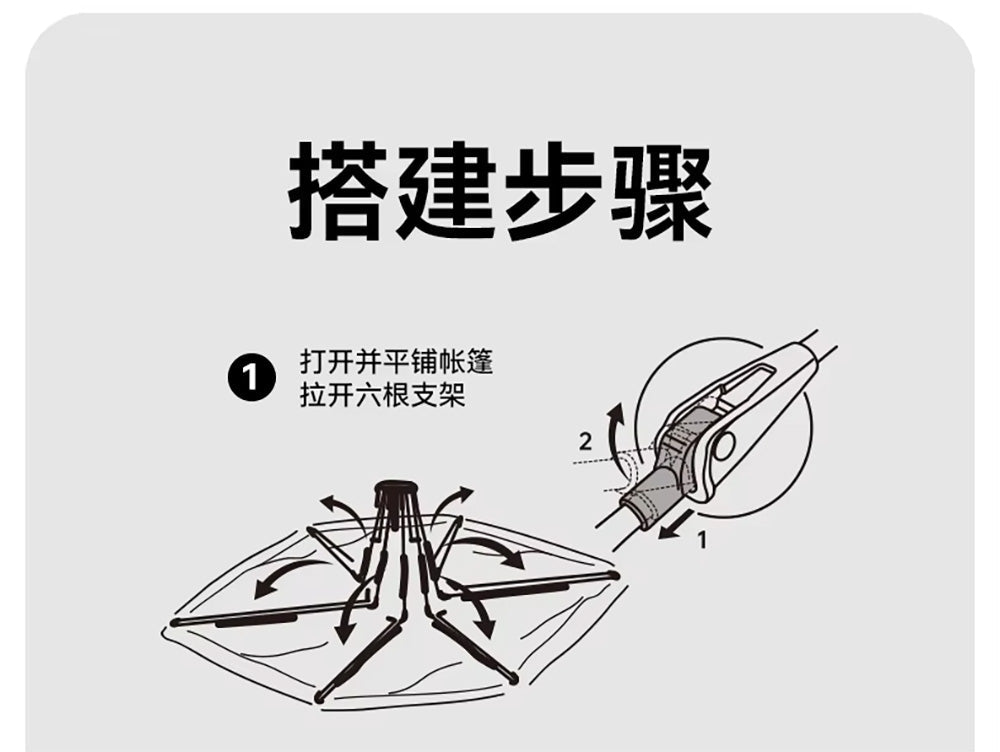 搭建步骤

1 打开并平铺帐篷
拉开六根支架

2

1