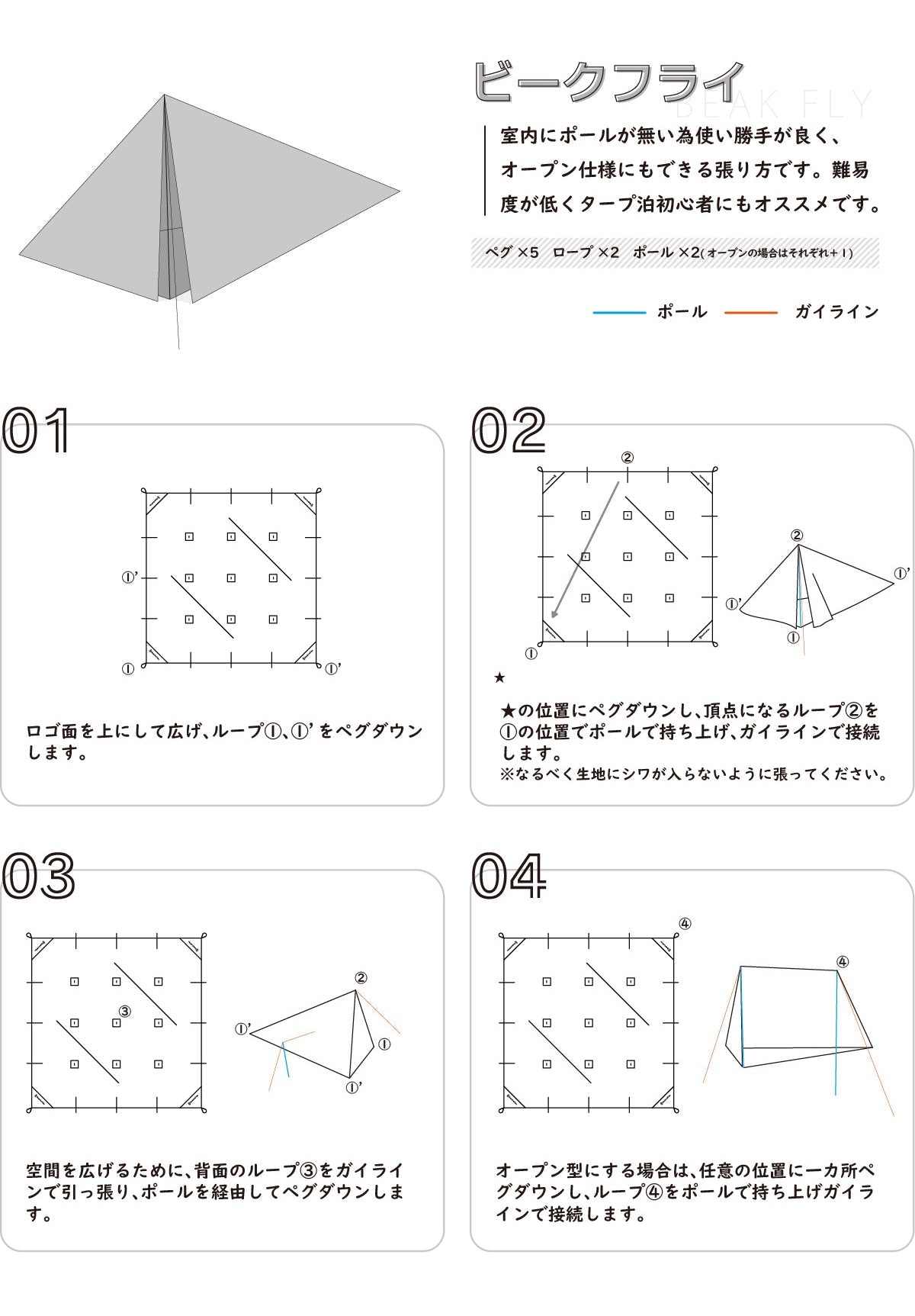 ビークフライ
BEAK FLY

室内にポールが無い為使い勝手が良く、オープン仕様にもできる張り方です。難易度が低くタープ泊初心者にもオススメです。

ペグ ×5　ロープ ×2　ポール ×2(オープンの場合はそれぞれ+1)

ポール　ガイライン

01

①'
①　①'

ロゴ面を上にして広げ、ループ①、①'をペグダウンします。

02

②
①
★
②
①'
①'
①

★の位置にペグダウンし、頂点になるループ②を①の位置でポールで持ち上げ、ガイラインで接続します。
※なるべく生地にシワが入らないように張ってください。

03

③
②
①'
①
①'

空間を広げるために、背面のループ③をガイラインで引っ張り、ポールを経由してペグダウンします。

04

④
④

オープン型にする場合は、任意の位置に一カ所ペグダウンし、ループ④をポールで持ち上げガイラインで接続します。