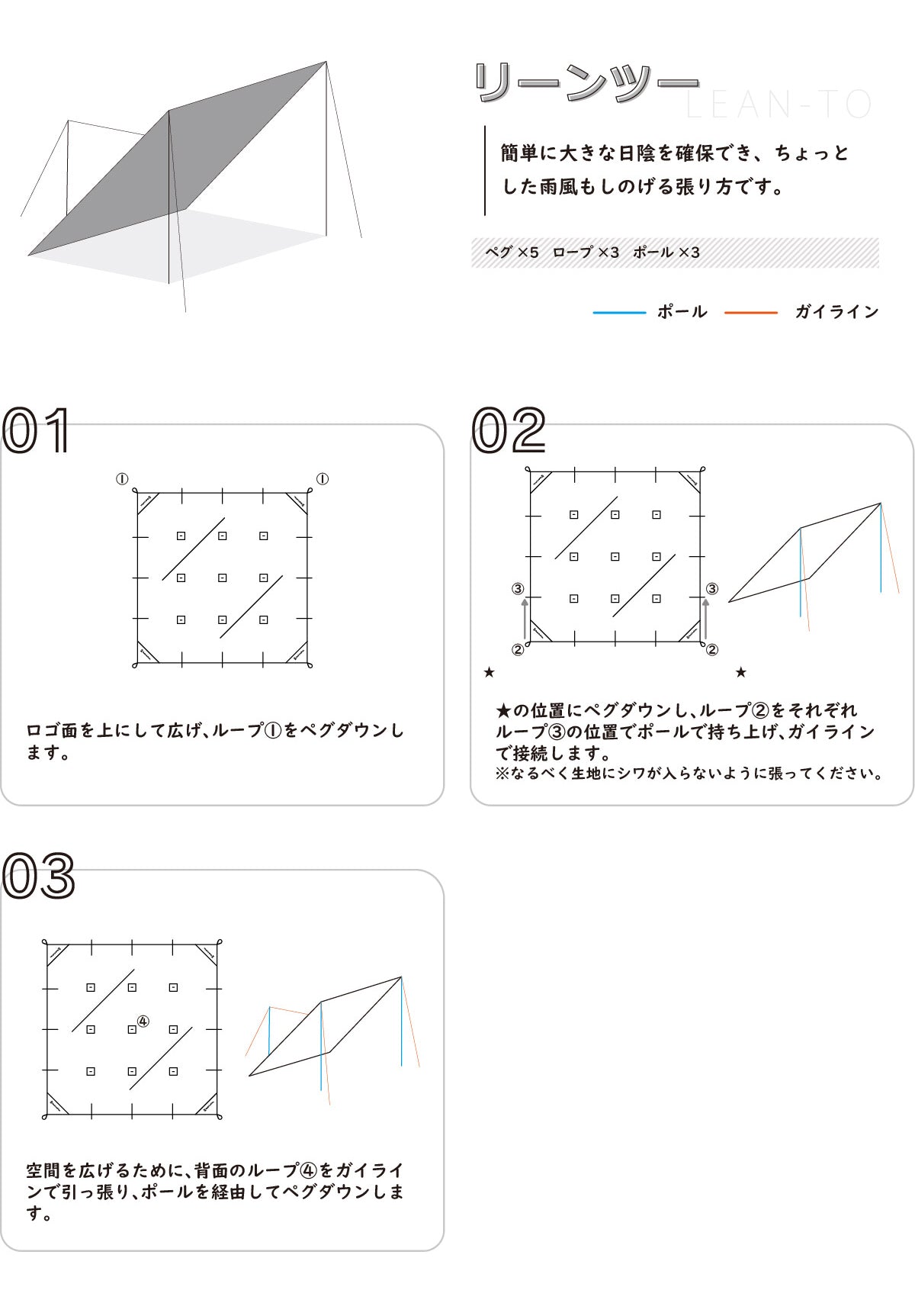 リーンツー
LEAN-TO

簡単に大きな日陰を確保でき、ちょっとした雨風もしのげる張り方です。

ペグ ×5　ロープ ×3　ポール ×3

ポール　ガイライン

01

①　①

ロゴ面を上にして広げ、ループ①をペグダウンします。

02

③　③
②　②
★　★

★の位置にペグダウンし、ループ②をそれぞれループ③の位置でポールで持ち上げ、ガイラインで接続します。
※なるべく生地にシワが入らないように張ってください。

03

④

空間を広げるために、背面のループ④をガイラインで引っ張り、ポールを経由してペグダウンします。