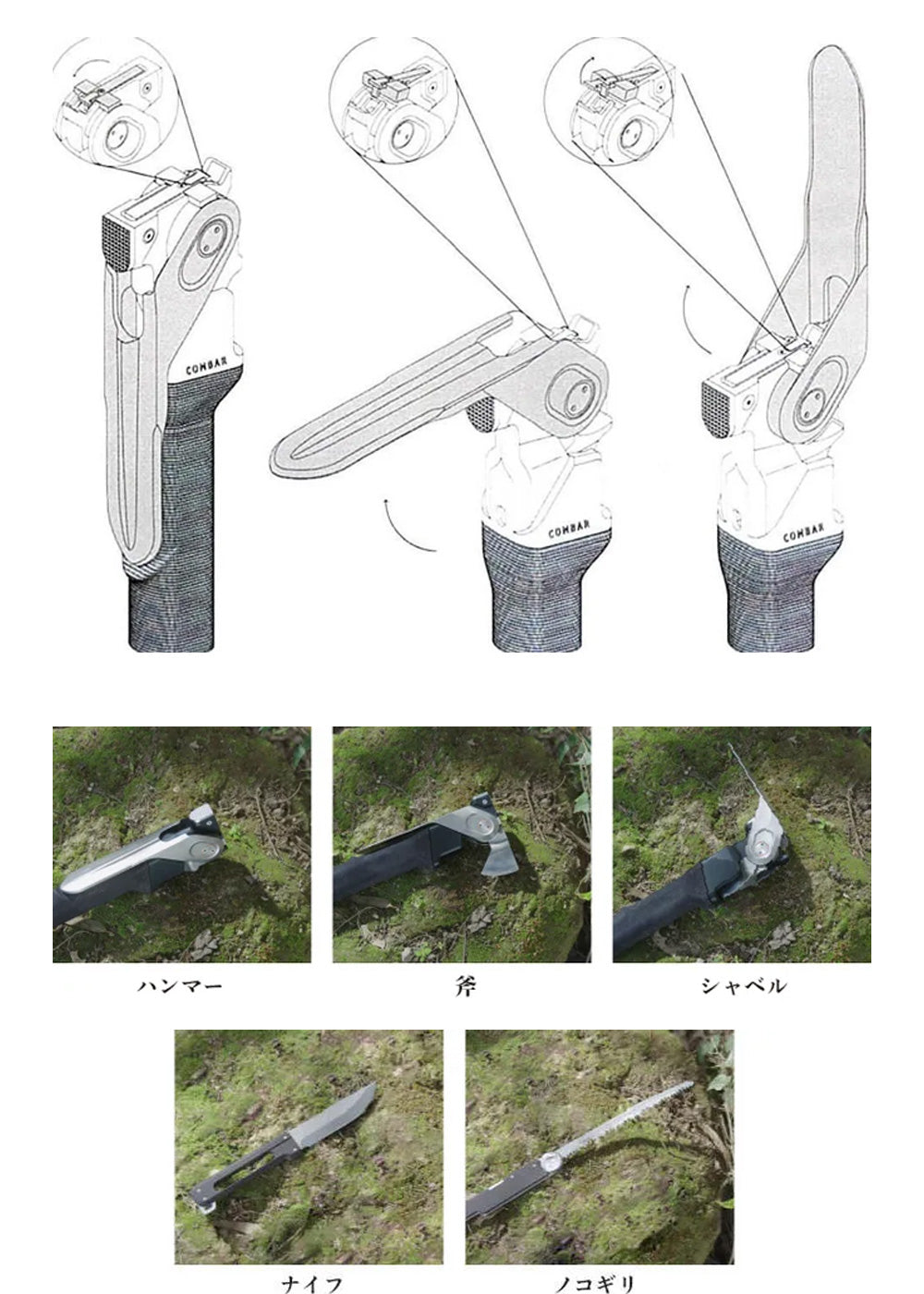 COMBAR

COMBAR

COMBAR

ハンマー

斧

シャベル

ナイフ

ノコギリ