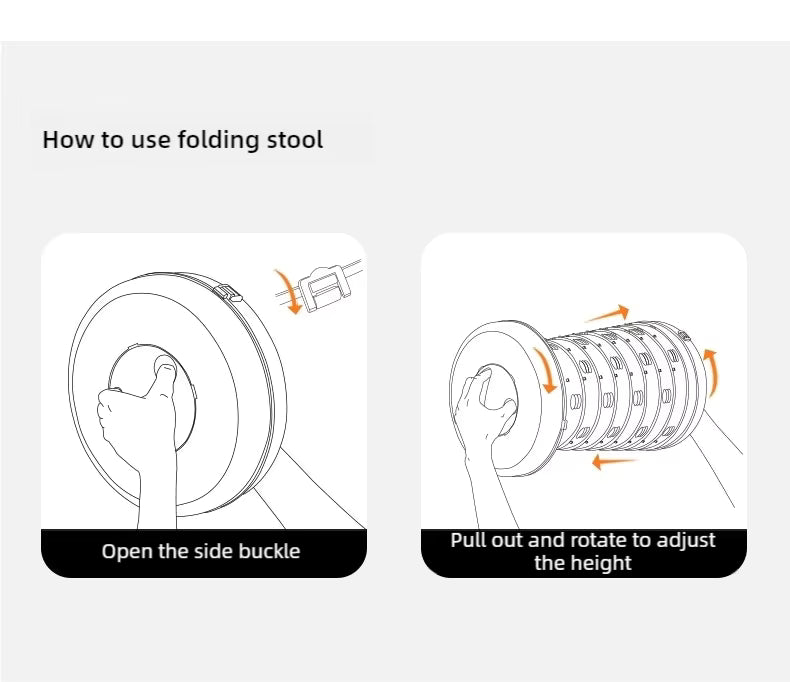 How to use folding stool

Open the side buckle

Pull out and rotate to adjust the height