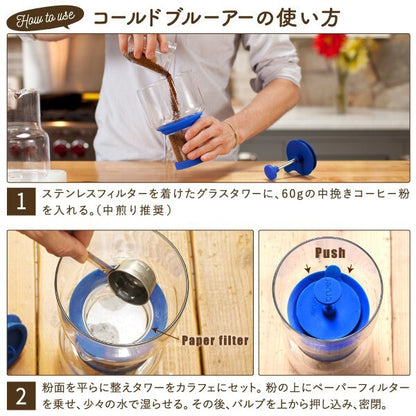 How to use コールドブルーアーの使い方

1 ステンレスフィルターを着けたグラスタワーに、60gの中挽きコーヒー粉を入れる。（中煎り推奨）

Paper filter

Push

2 粉面を平らに整えタワーをカラフェにセット。粉の上にペーパーフィルターを乗せ、少々の水で湿らせる。その後、バルブを上から押し込み、密閉。