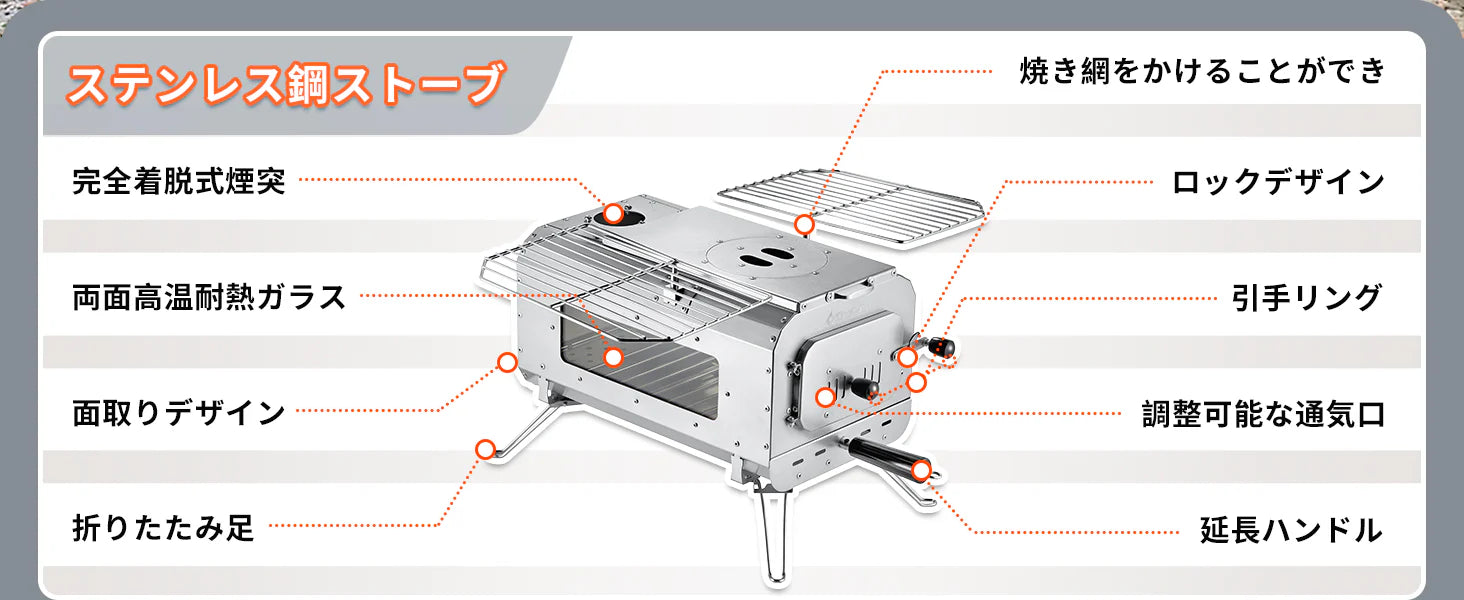 ステンレス鋼ストーブ

完全着脱式煙突

両面高温耐熱ガラス

面取りデザイン

折りたたみ足

焼き網をかけることができ

ロックデザイン

引手リング

調整可能な通気口

延長ハンドル