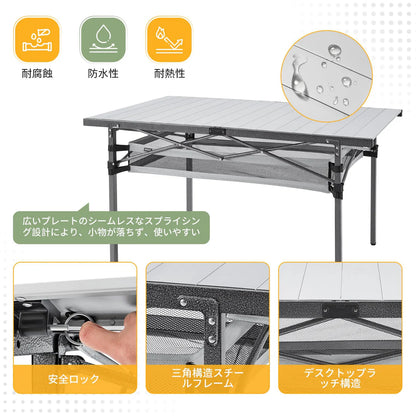 耐腐蝕

防水性

耐熱性

広いプレートのシームレスなスプライシング設計により、小物が落ちず、使いやすい

安全ロック

三角構造スチールフレーム

デスクトップラッチ構造