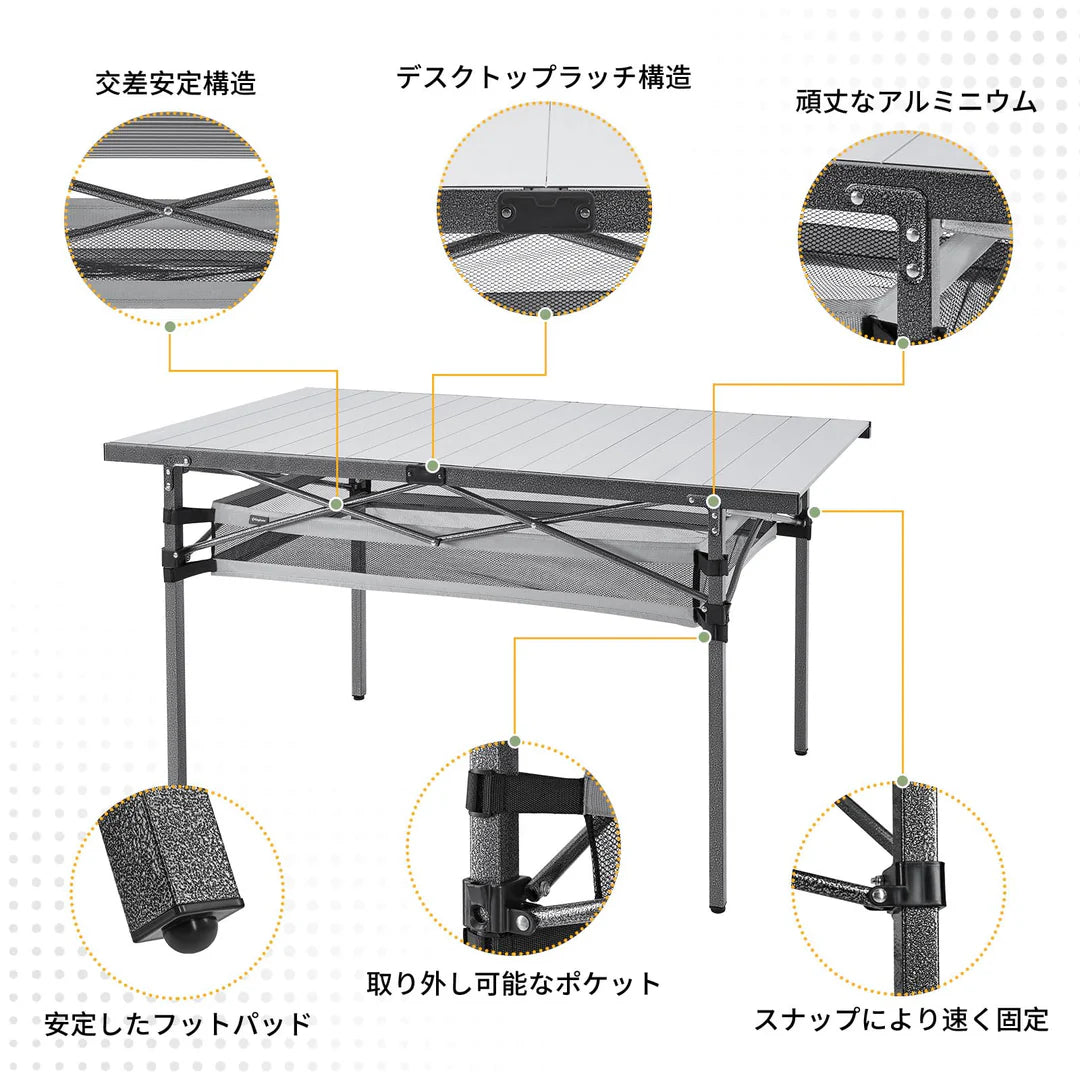 交差安定構造

デスクトップラッチ構造

頑丈なアルミニウム

安定したフットパッド

取り外し可能なポケット

スナップにより速く固定