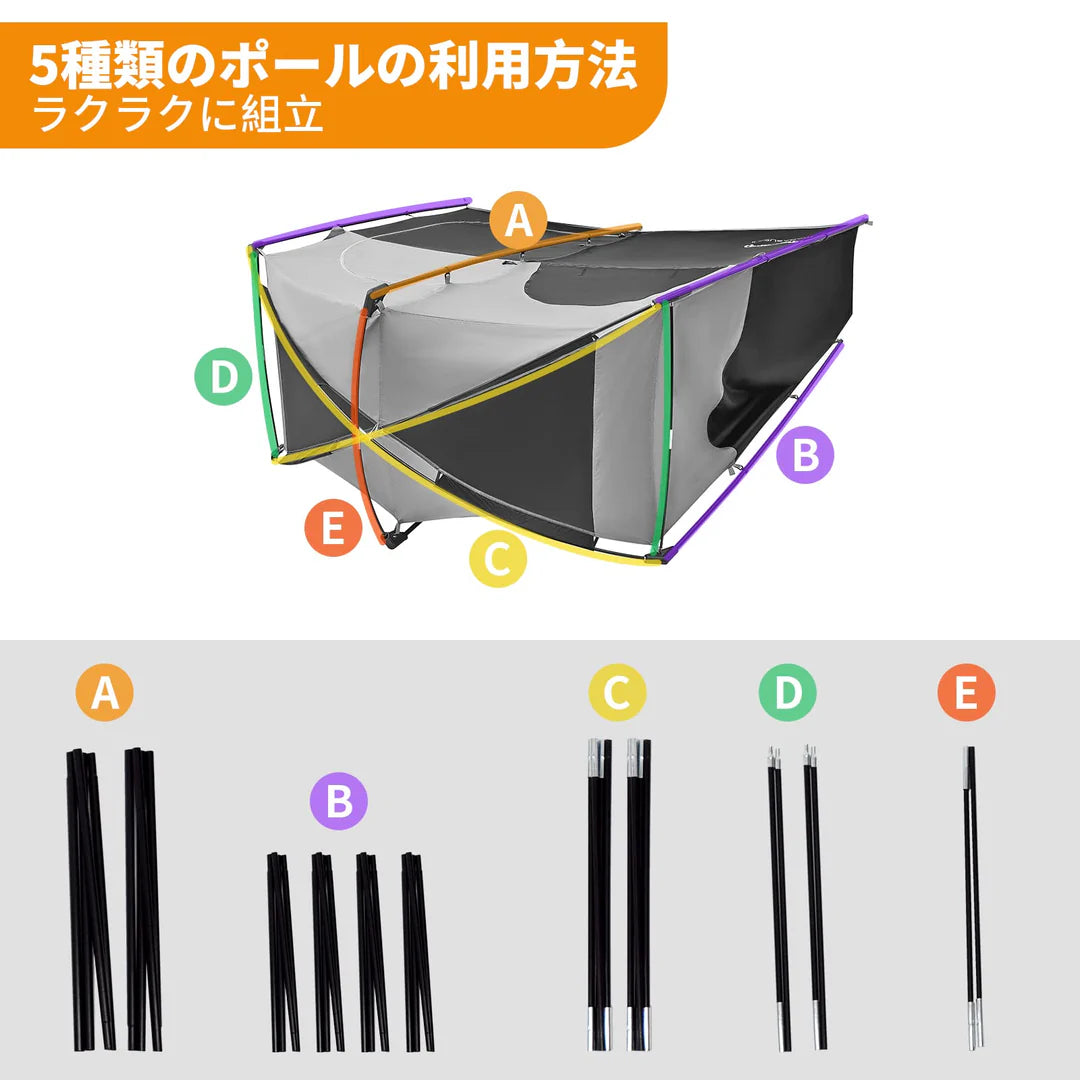 5種類のポールの利用方法
ラクラクに組立

A
D
B
E
C

A
B
C
D
E