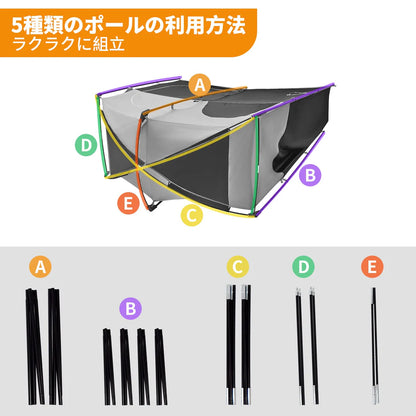 5種類のポールの利用方法
ラクラクに組立

A
D
B
E
C

A
B
C
D
E