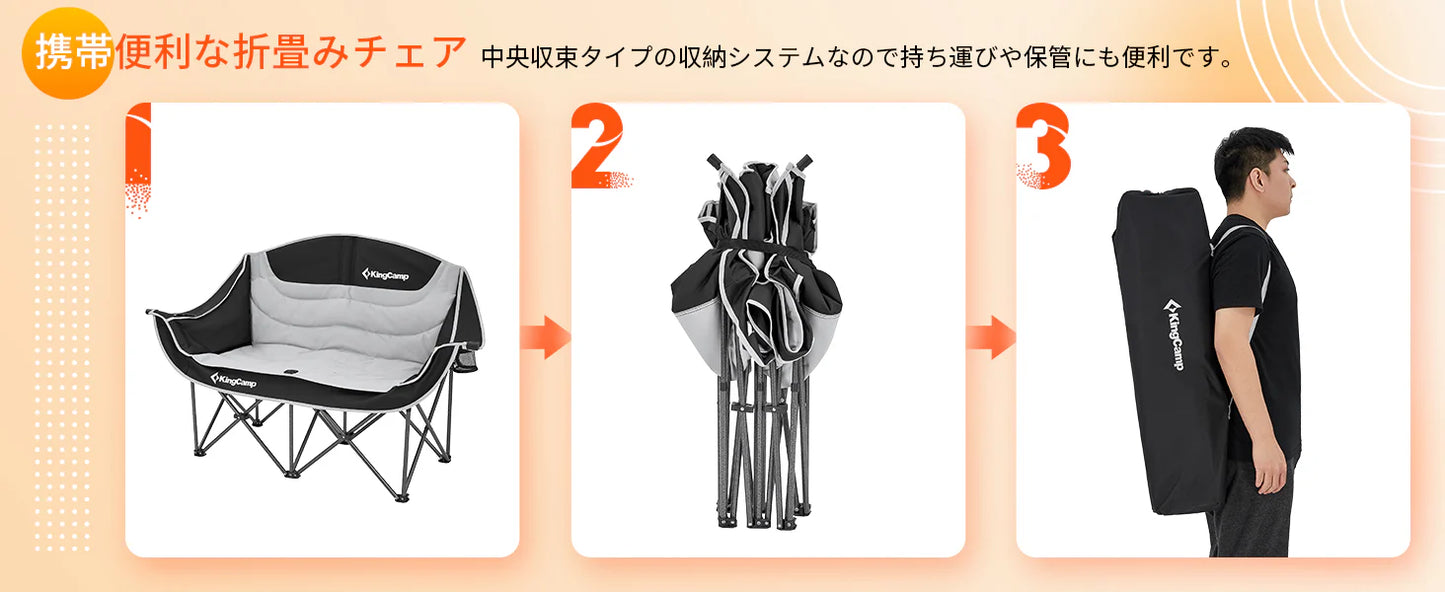 携帯便利な折畳みチェア 中央収束タイプの収納システムなので持ち運びや保管にも便利です。

1

KingCamp

KingCamp

2

3

KingCamp