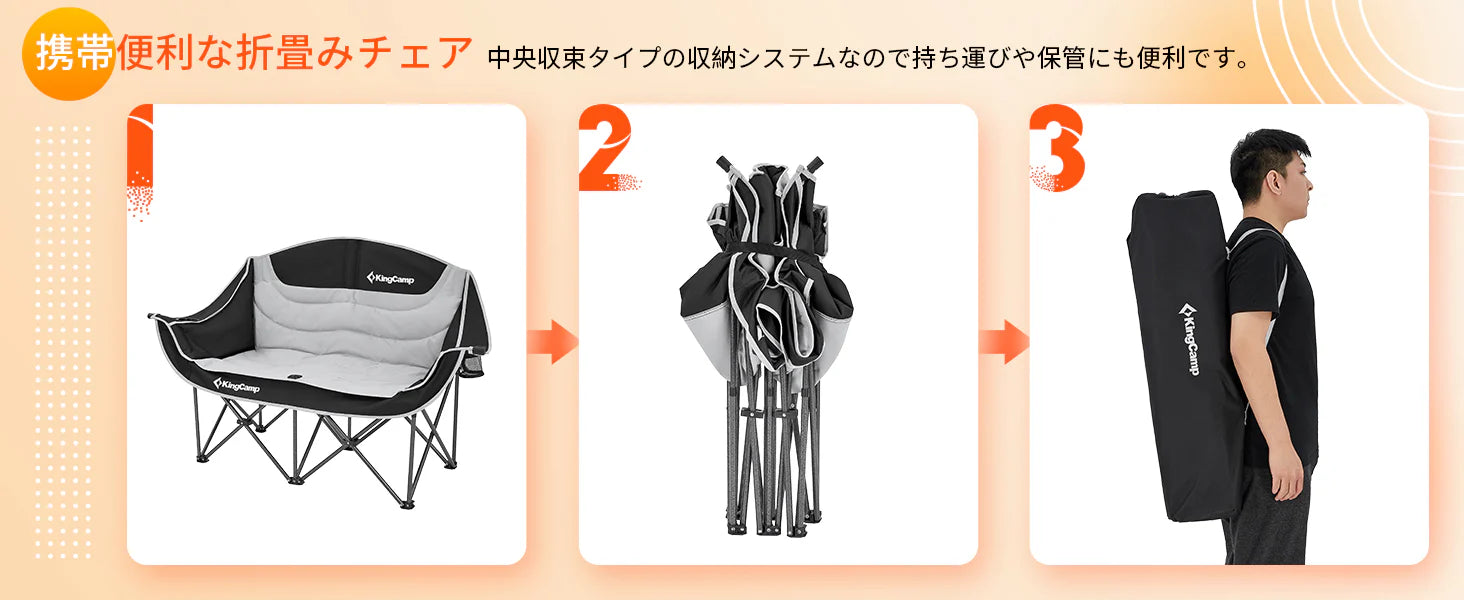 携帯便利な折畳みチェア 中央収束タイプの収納システムなので持ち運びや保管にも便利です。

1

KingCamp

KingCamp

2

3

KingCamp